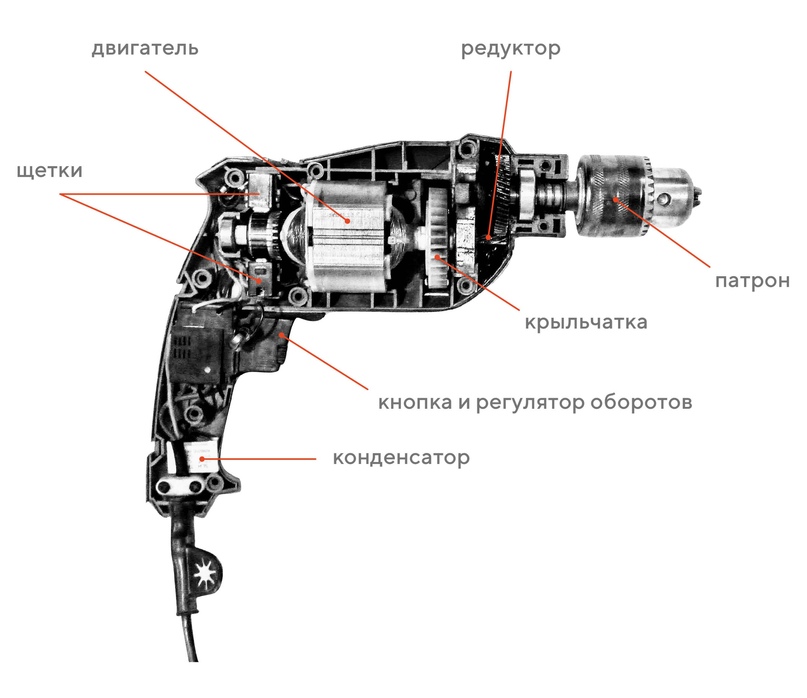 двигатель
редуктор
щетки
патрон
крыльчатка
кнопка и регулятор оборотов
конденсатор