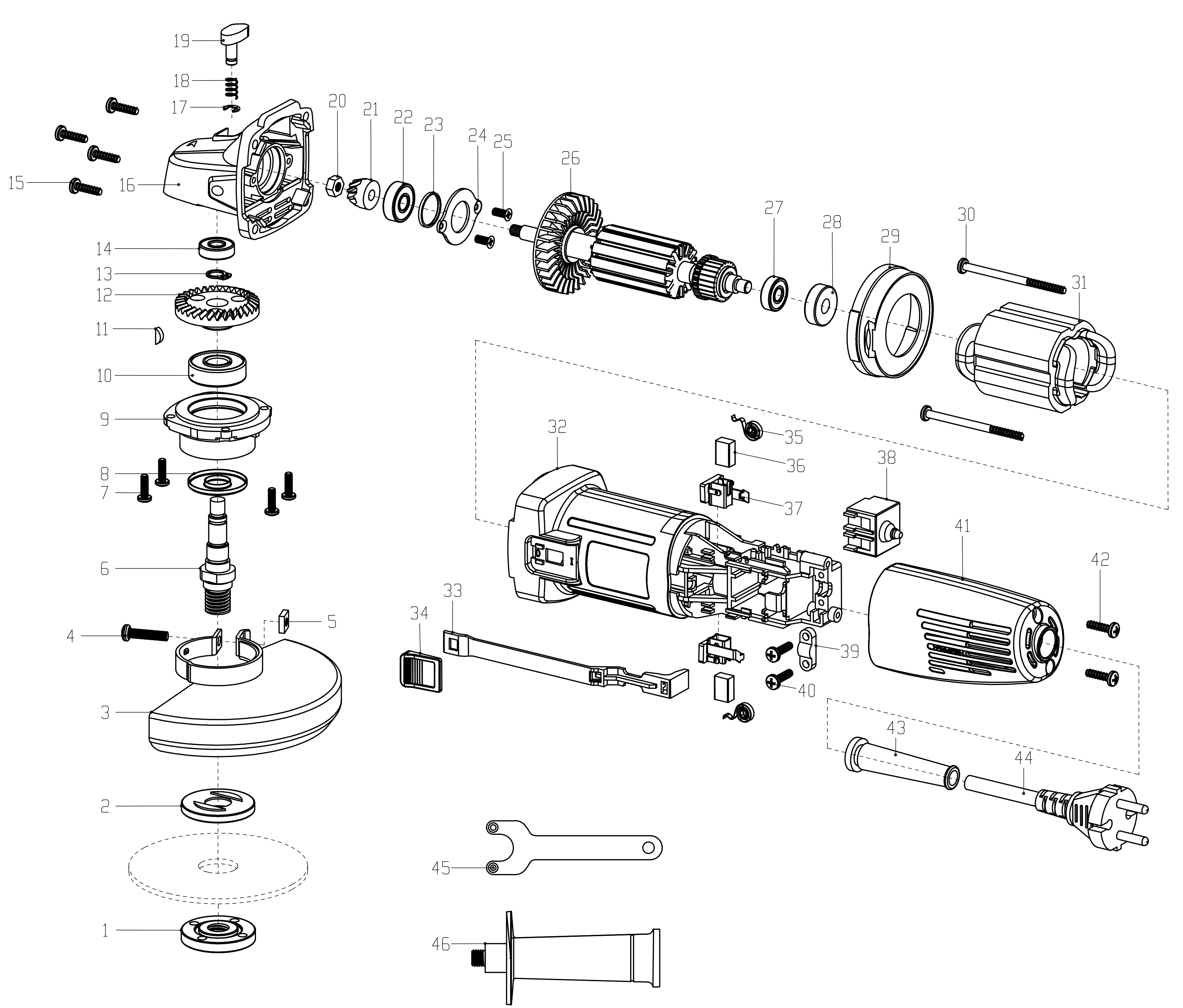 19
18
17
20
21
22
23
24
25
26
15
16
14
13
12
11
10
9
8
7
6
5
4
3
2
1
27
28
29
30
31
32
35
36
37
38
41
42
33
34
39
40
43
44
45
46