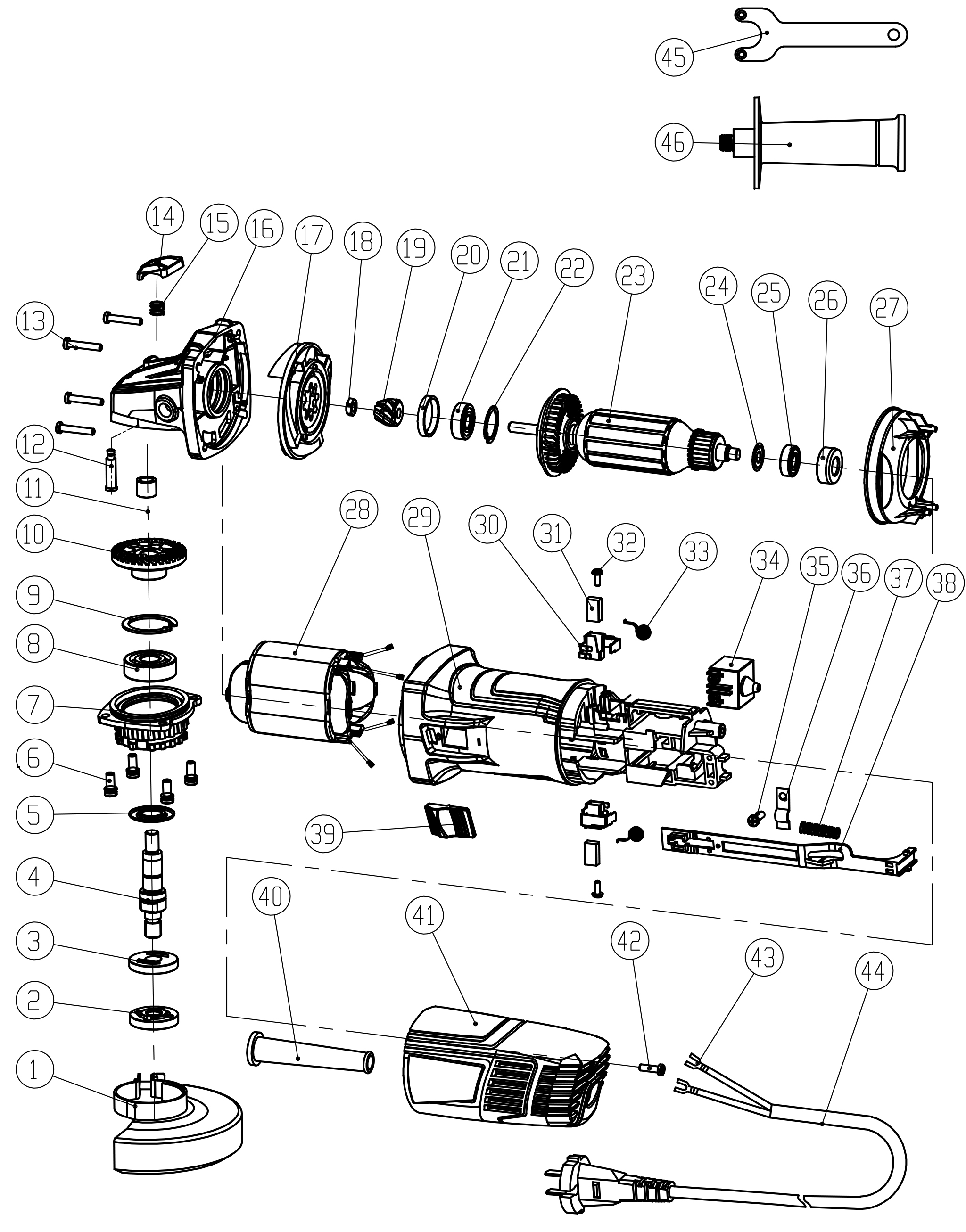 45
46
14
15
16
17
18
19
20
21
22
23
24
25
26
27
13
12
11
10
9
8
7
6
5
4
3
2
1
28
29
30
31
32
33
34
35
36
37
38
39
40
41
42
43
44